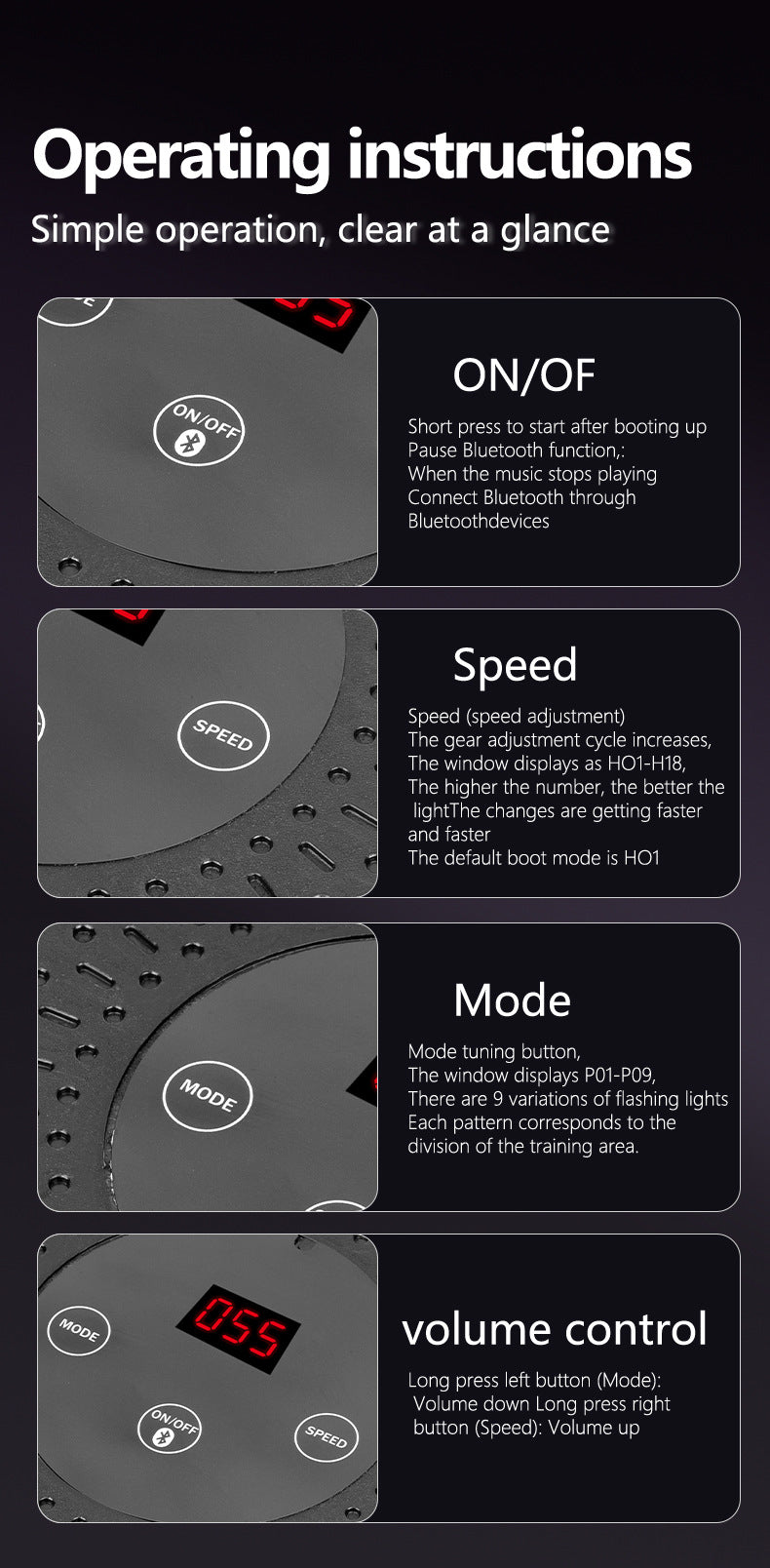 Operating instructions
Simple operation, clear at a glance

ON/OFF

ON/OF

Short press to start after booting up
Pause Bluetooth function,:
When the music stops playing
Connect Bluetooth through
Bluetoothdevices

SPEED

Speed

Speed (speed adjustment)
The gear adjustment cycle increases,
The window displays as HO1-H18,
The higher the number, the better the lightThe changes are getting faster and faster
The default boot mode is HO1

MODE

Mode

Mode tuning button,
The window displays P01-P09,
There are 9 variations of flashing lights
Each pattern corresponds to the division of the training area.

MODE
055
ON/OFF
SPEED

volume control

Long press left button (Mode):
Volume down Long press right button (Speed): Volume up