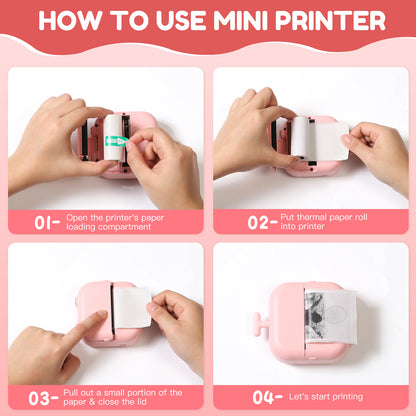 HOW TO USE MINI PRINTER

01- Open the printer's paper loading compartment

02- Put thermal paper roll into printer

03- Pull out a small portion of the paper & close the lid

04- Let's start printing